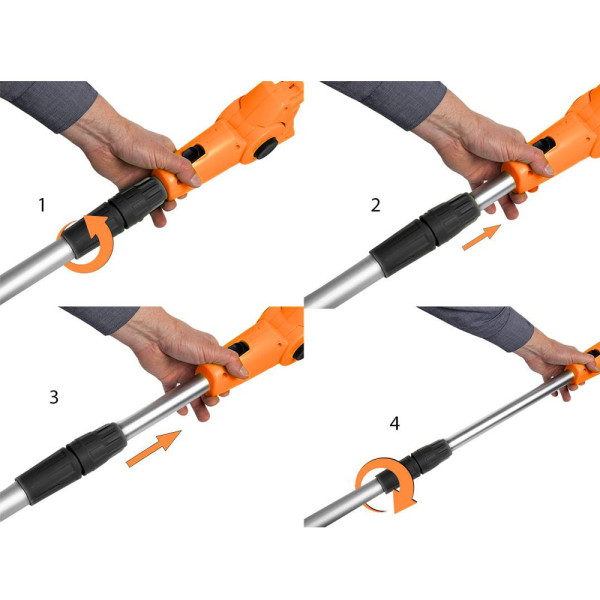 1

2

3

4